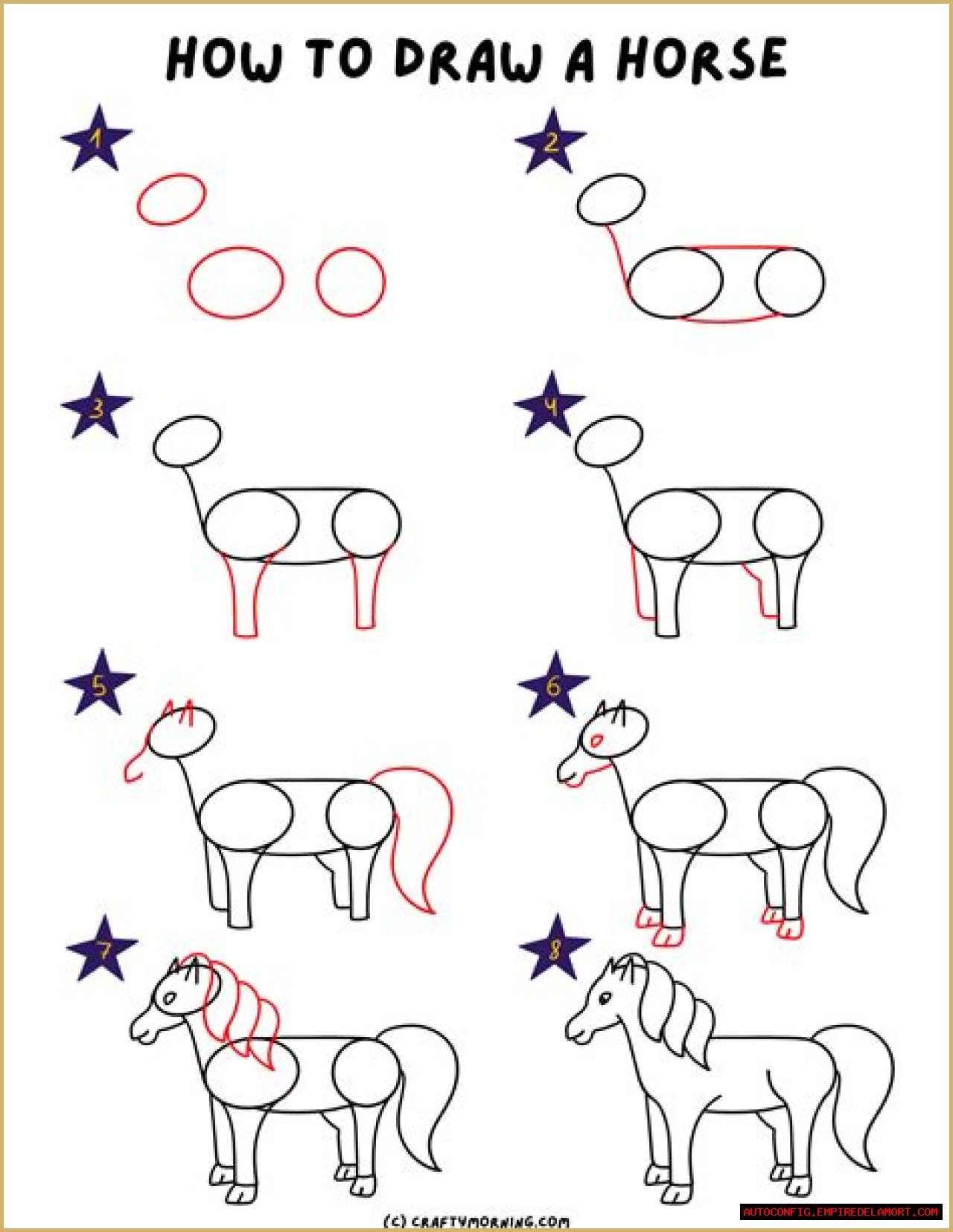 HOW TO DRAW A HORSE

1

2

3

4

5

6

7

8

(C) CRAFTYMORNING.COM

AUTOCONFIG.EMPIREDELAMORT.COM